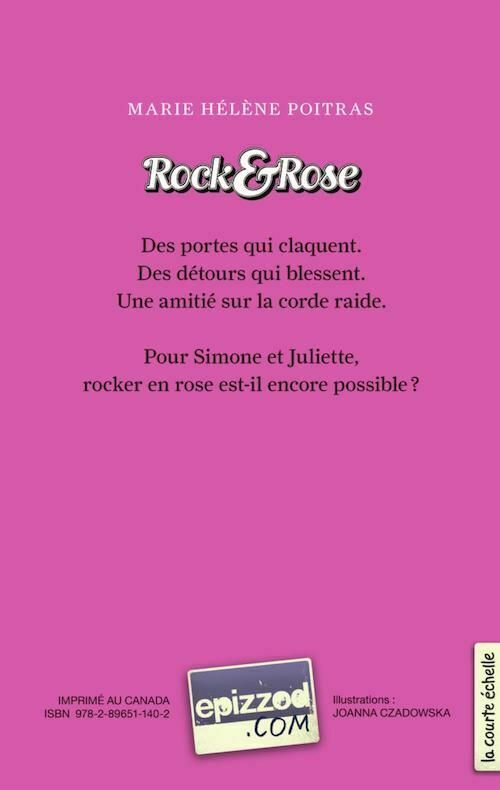 MARIE HÉLÈNE POITRAS

Rock&Rose

Des portes qui claquent.
Des détours qui blessent.
Une amitié sur la corde raide.

Pour Simone et Juliette,
rocker en rose est-il encore possible ?

IMPRIMÉ AU CANADA
ISBN 978-2-89651-140-2

epizzod
.COM

Illustrations :
JOANNA CZADOWSKA

la courte échelle